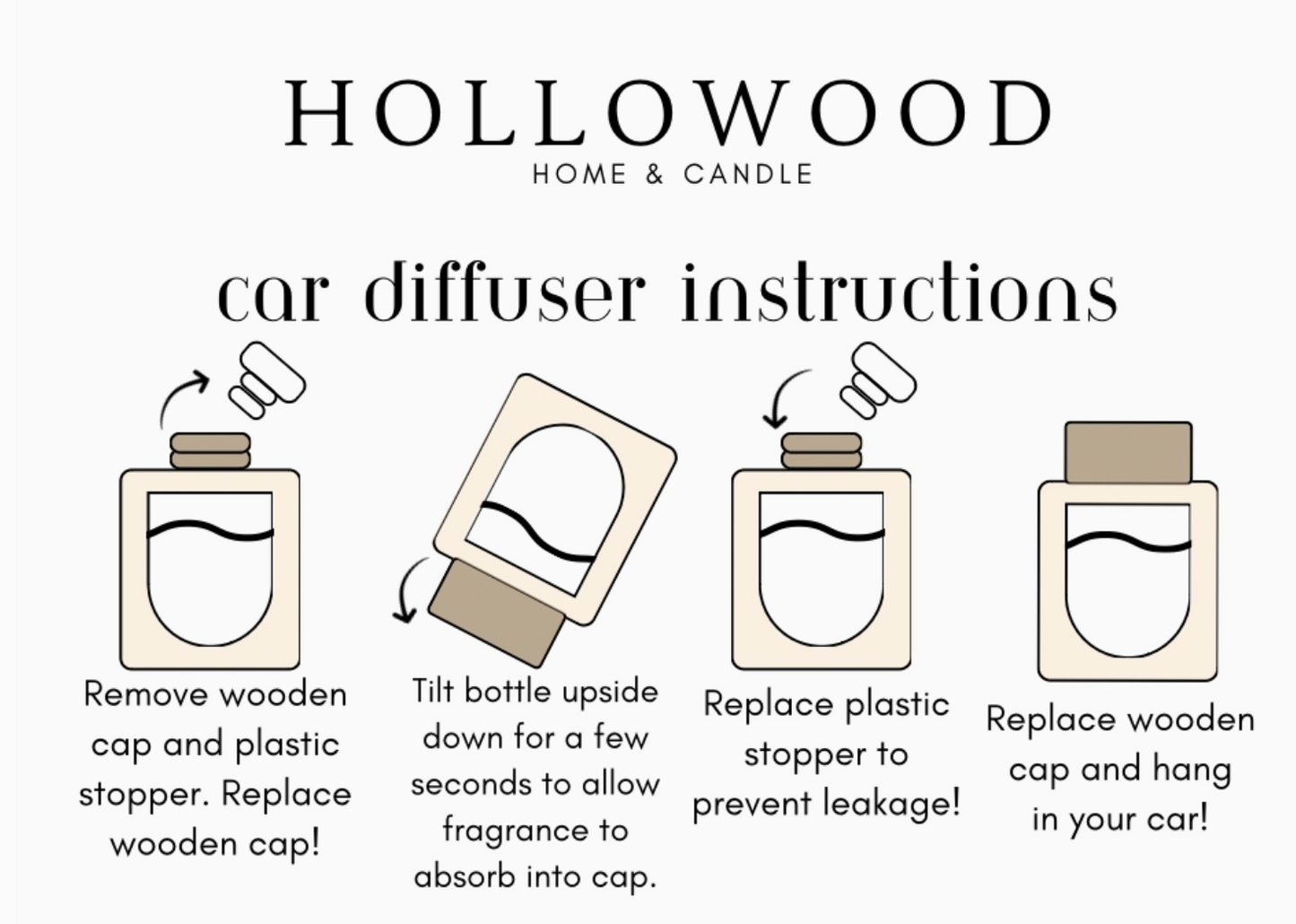 HOLLOWOOD
HOME & CANDLE

car diffuser instructions

Remove wooden cap and plastic stopper. Replace wooden cap!

Tilt bottle upside down for a few seconds to allow fragrance to absorb into cap.

Replace plastic stopper to prevent leakage!

Replace wooden cap and hang in your car!